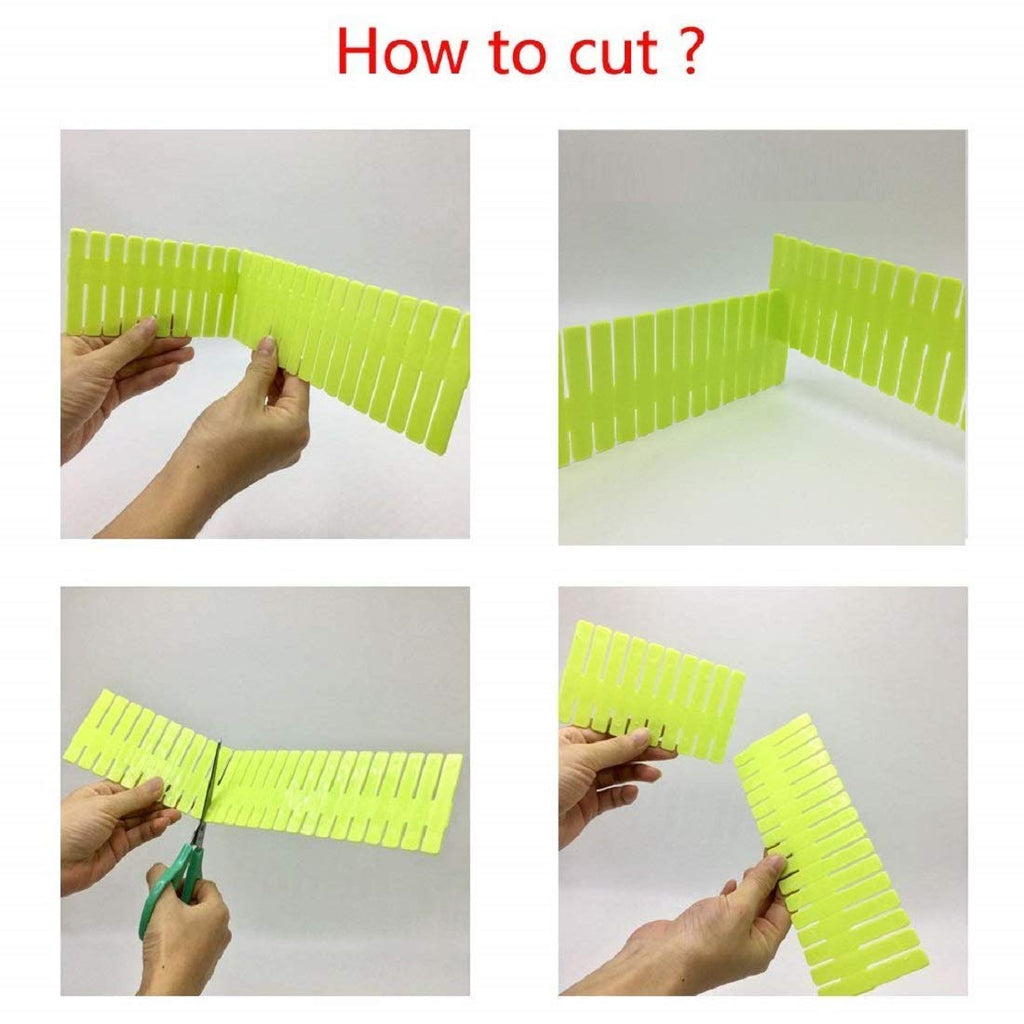 How to cut ?